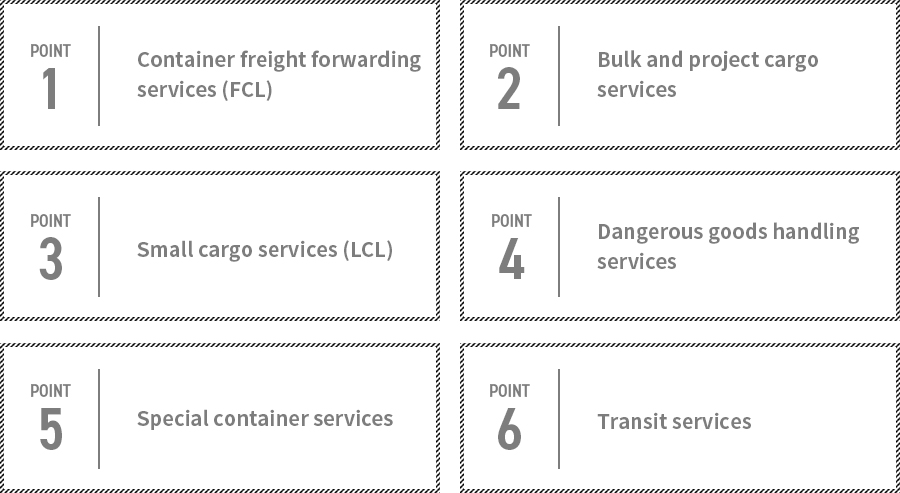 POINT
1

Container freight forwarding services (FCL)

POINT
2

Bulk and project cargo services

POINT
3

Small cargo services (LCL)

POINT
4

Dangerous goods handling services

POINT
5

Special container services

POINT
6

Transit services